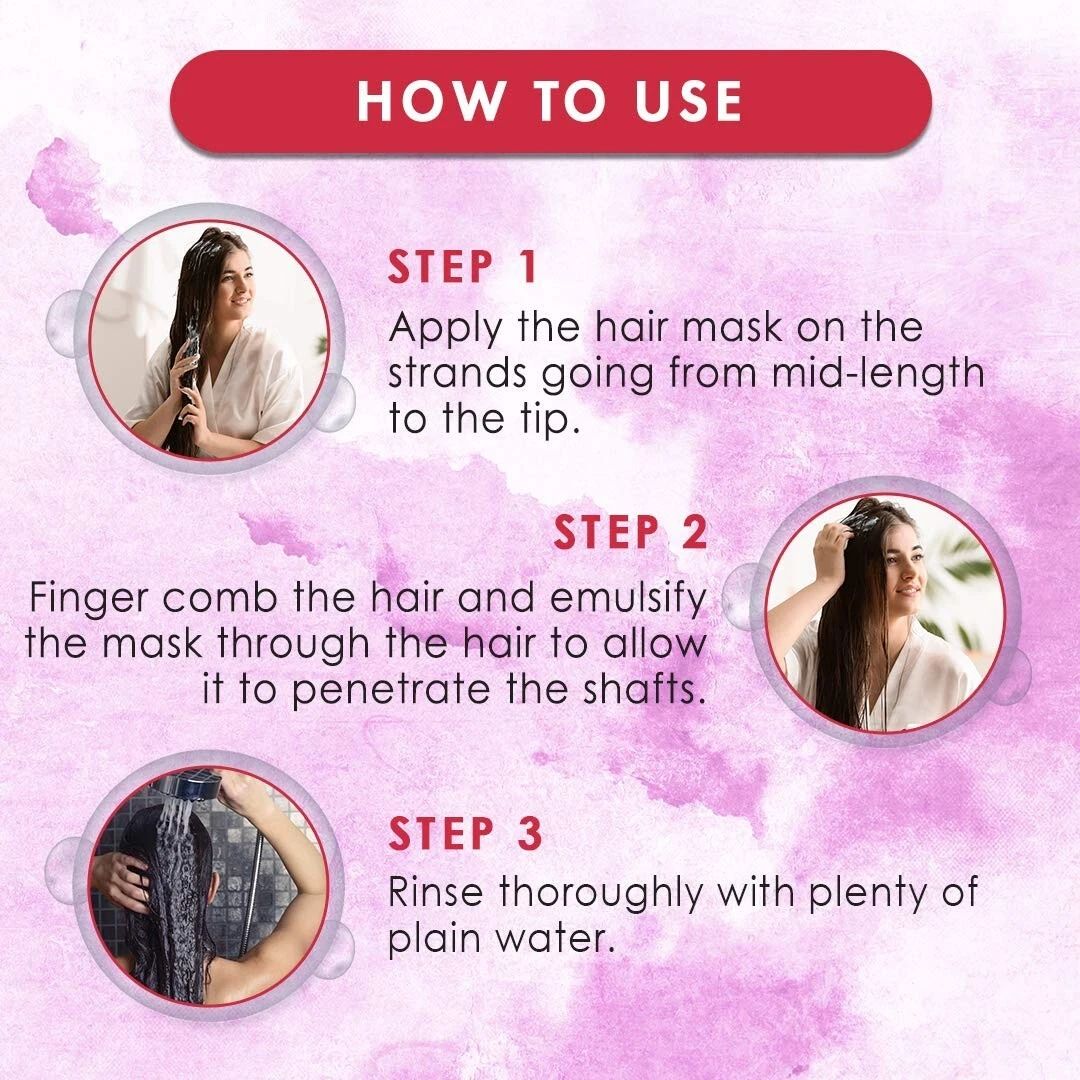 HOW TO USE

STEP 1
Apply the hair mask on the strands going from mid-length to the tip.

STEP 2
Finger comb the hair and emulsify the mask through the hair to allow it to penetrate the shafts.

STEP 3
Rinse thoroughly with plenty of plain water.