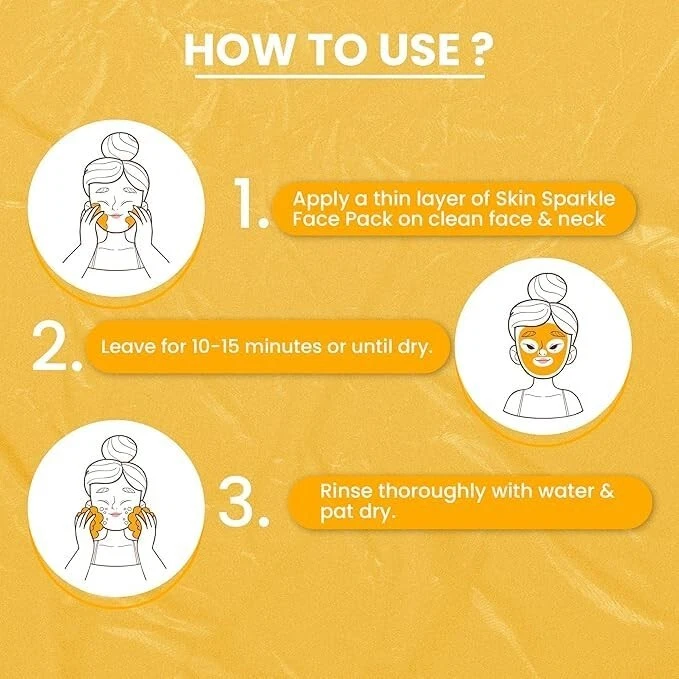 HOW TO USE ?

1. Apply a thin layer of Skin Sparkle Face Pack on clean face & neck

2. Leave for 10-15 minutes or until dry.

3. Rinse thoroughly with water & pat dry.