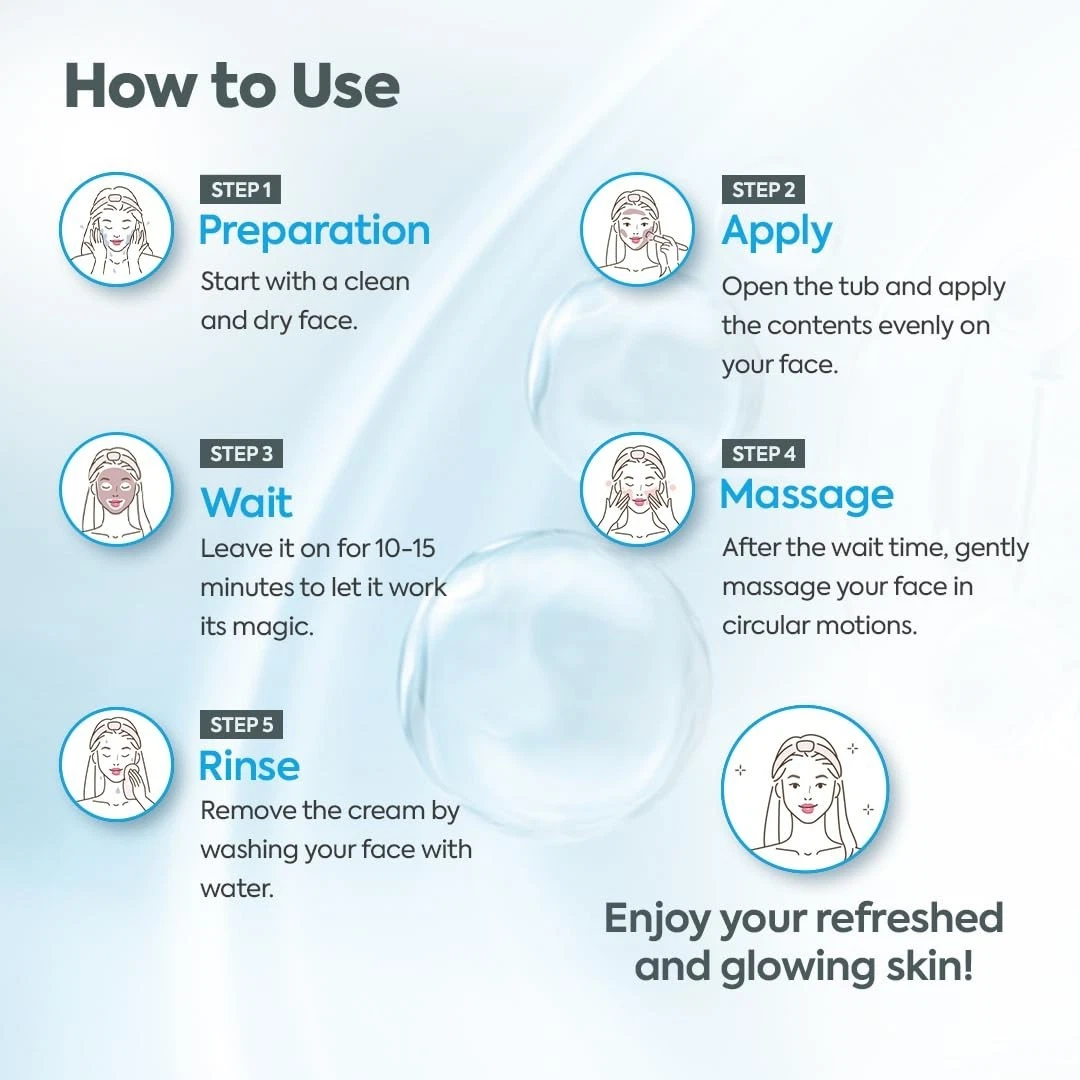 How to Use

STEP 1
Preparation
Start with a clean and dry face.

STEP 2
Apply
Open the tub and apply the contents evenly on your face.

STEP 3
Wait
Leave it on for 10-15 minutes to let it work its magic.

STEP 4
Massage
After the wait time, gently massage your face in circular motions.

STEP 5
Rinse
Remove the cream by washing your face with water.

Enjoy your refreshed and glowing skin!