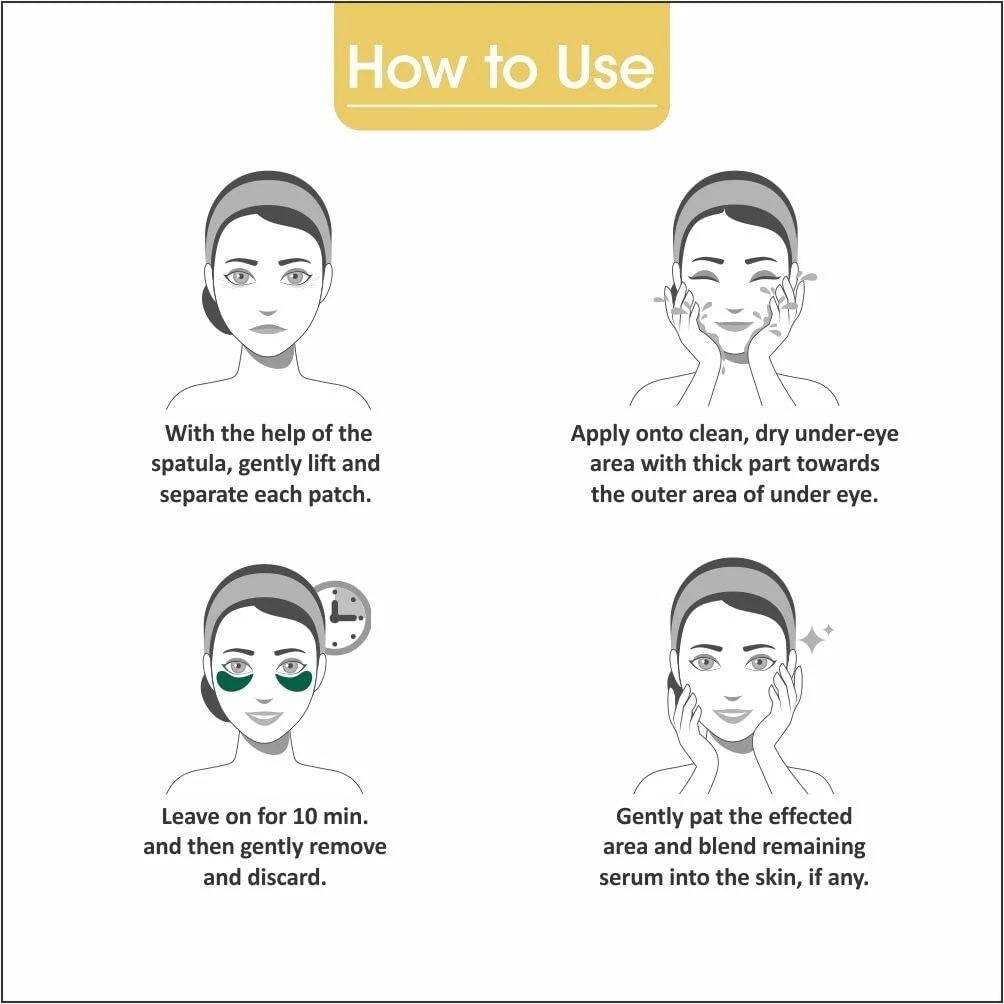 How to Use

With the help of the spatula, gently lift and separate each patch.

Apply onto clean, dry under-eye area with thick part towards the outer area of under eye.

Leave on for 10 min. and then gently remove and discard.

Gently pat the effected area and blend remaining serum into the skin, if any.