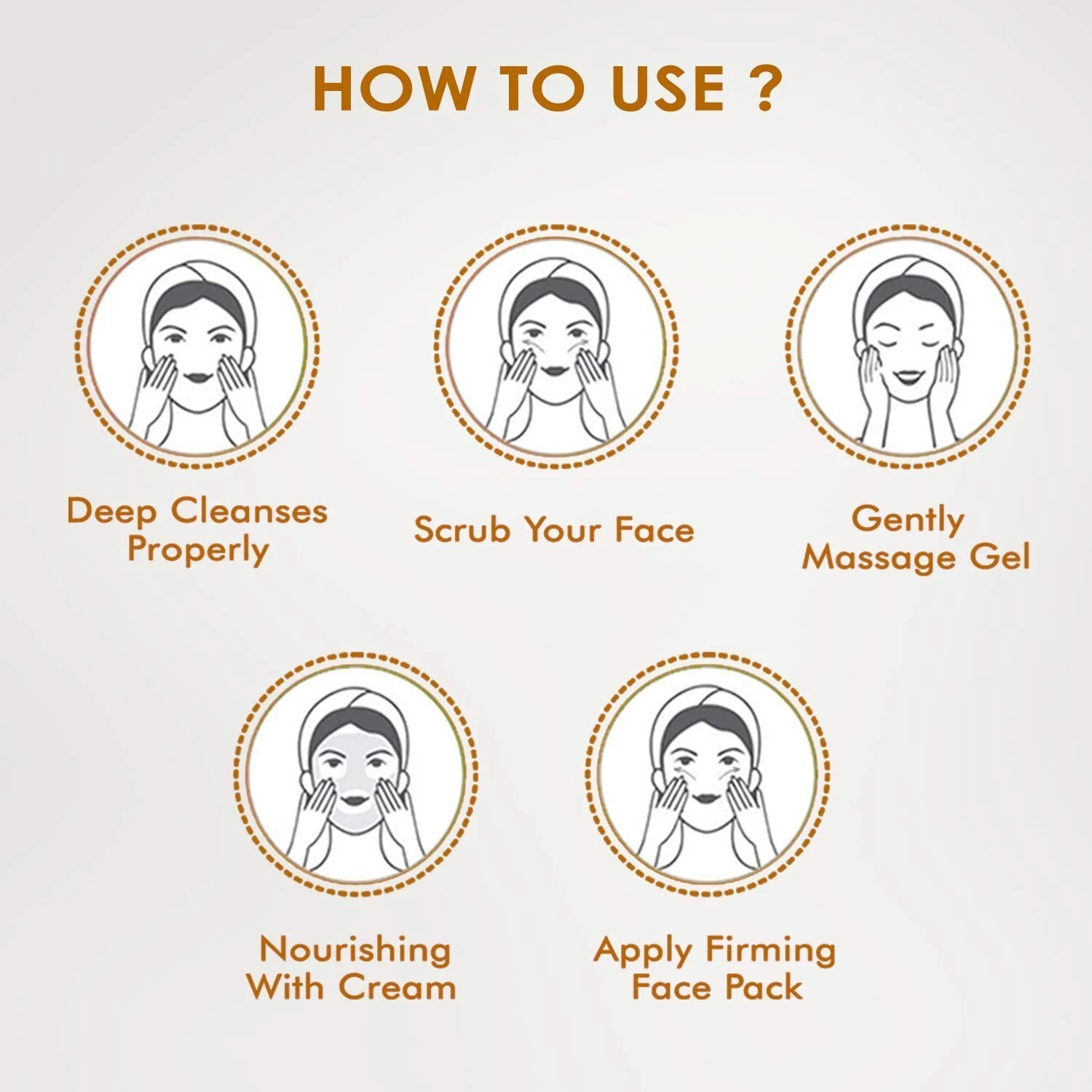 HOW TO USE ?

Deep Cleanses Properly

Scrub Your Face

Gently Massage Gel

Nourishing With Cream

Apply Firming Face Pack